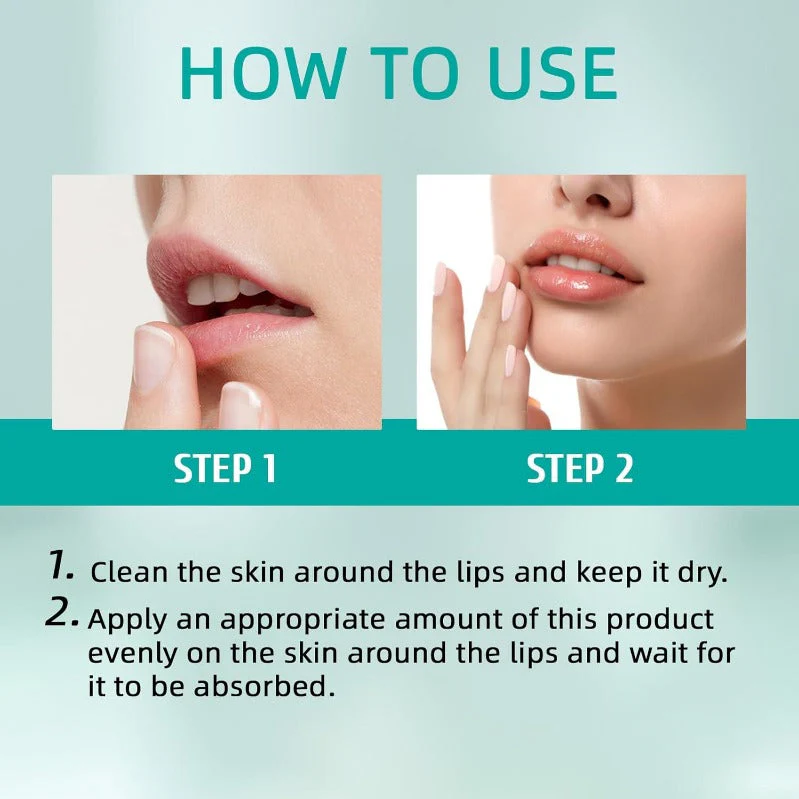 HOW TO USE

STEP 1

STEP 2

1. Clean the skin around the lips and keep it dry.

2. Apply an appropriate amount of this product evenly on the skin around the lips and wait for it to be absorbed.